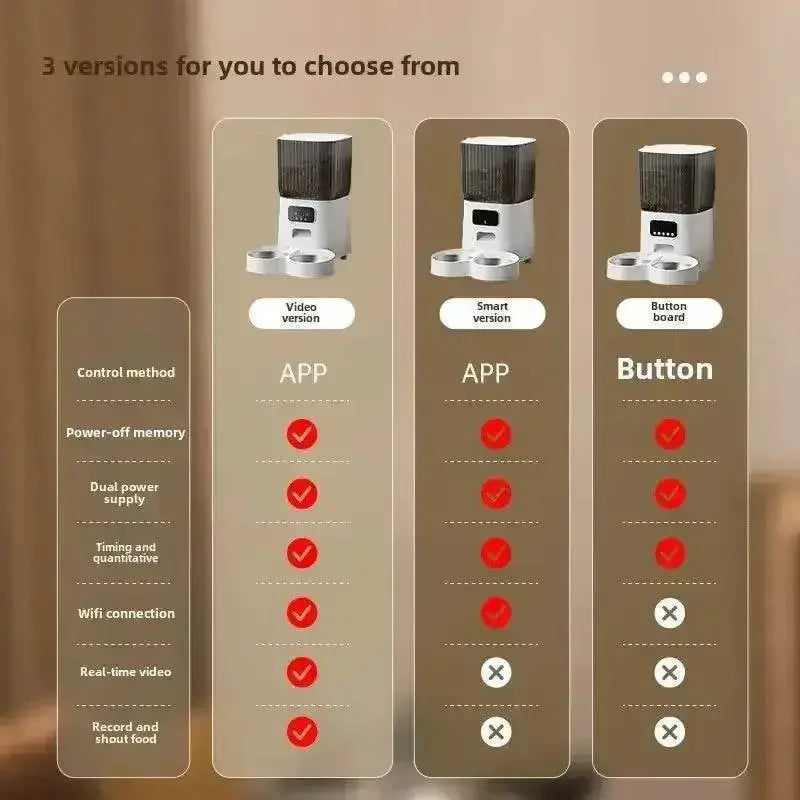 3 versions for you to choose from

| | Video version | Smart version | Button board |
|---|---|---|---|
| Control method | APP | APP | Button |
| Power-off memory | ✓ | ✓ | ✓ |
| Dual power supply | ✓ | ✓ | ✓ |
| Timing and quantitative | ✓ | ✓ | ✓ |
| Wifi connection | ✓ | ✓ | ✗ |
| Real-time video | ✓ | ✗ | ✗ |
| Record and shout food | ✓ | ✗ | ✗ |