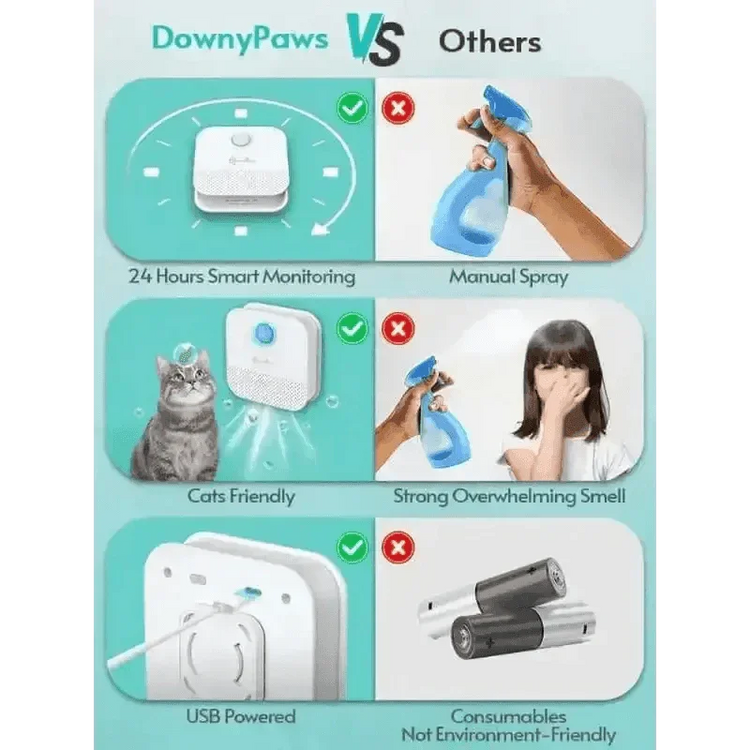 DownyPaws VS Others

24 Hours Smart Monitoring

Manual Spray

Cats Friendly

Strong Overwhelming Smell

USB Powered

Consumables
Not Environment-Friendly