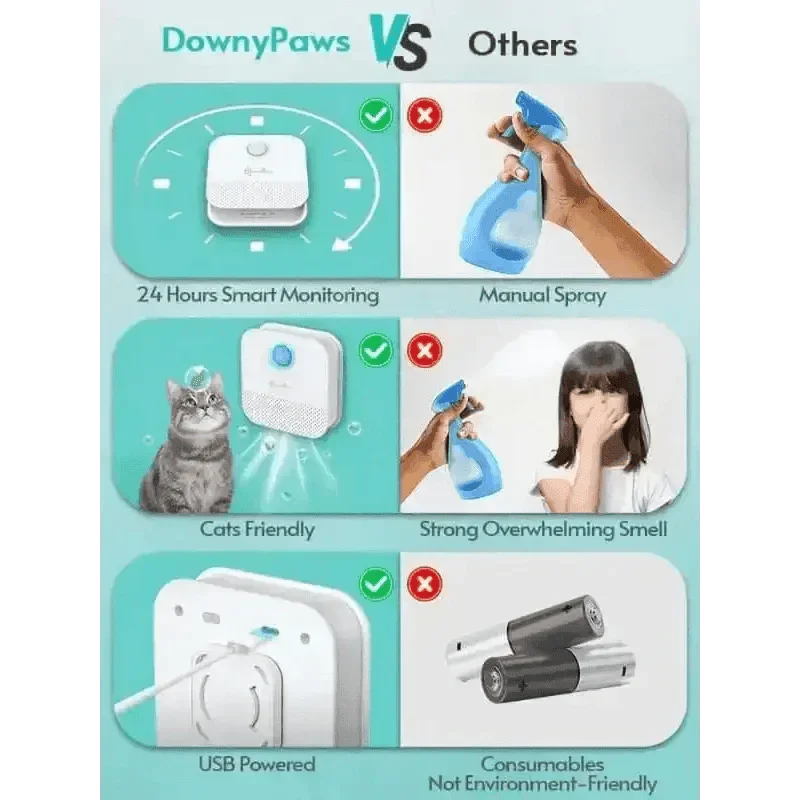 DownyPaws VS Others

24 Hours Smart Monitoring

Manual Spray

Cats Friendly

Strong Overwhelming Smell

USB Powered

Consumables
Not Environment-Friendly