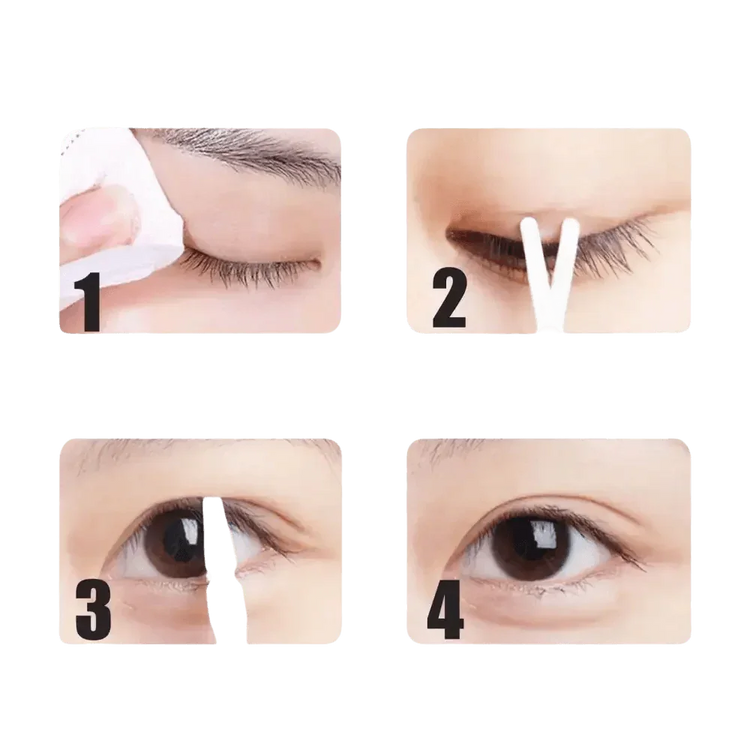 1

2

3

4