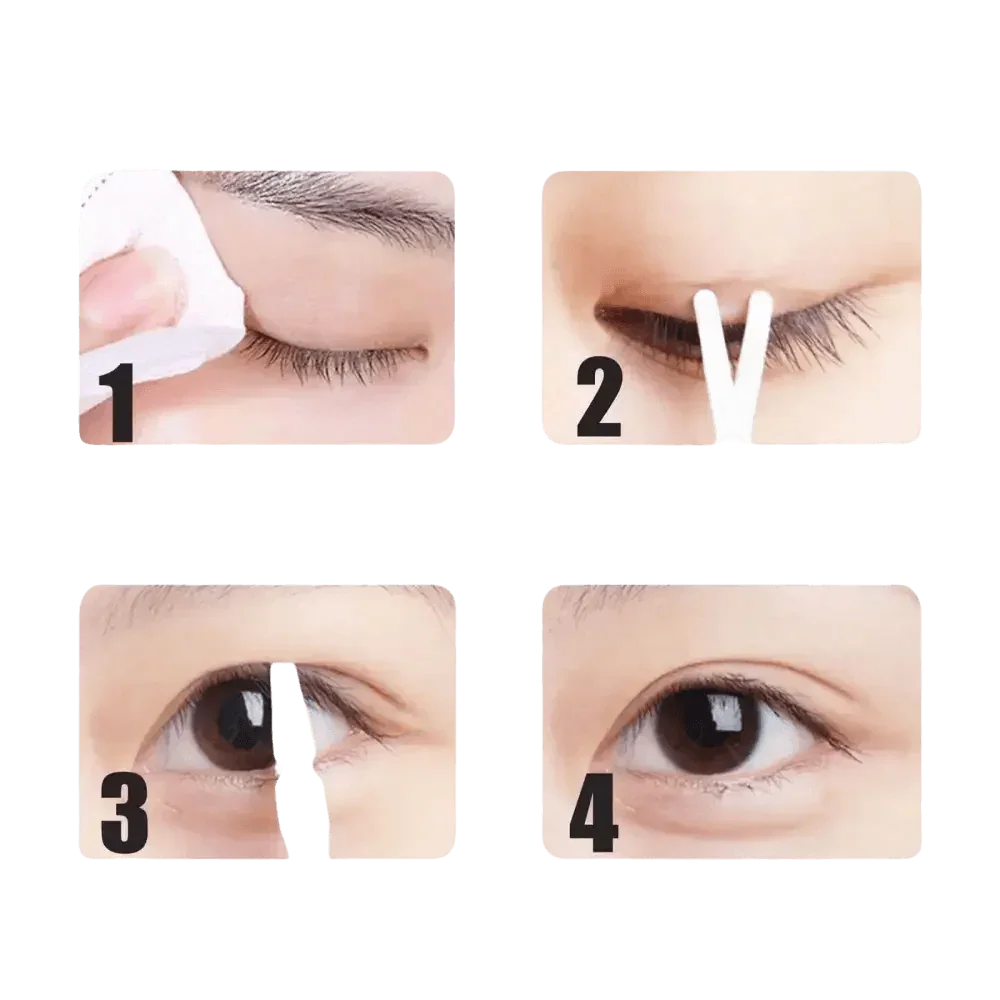 1

2

3

4