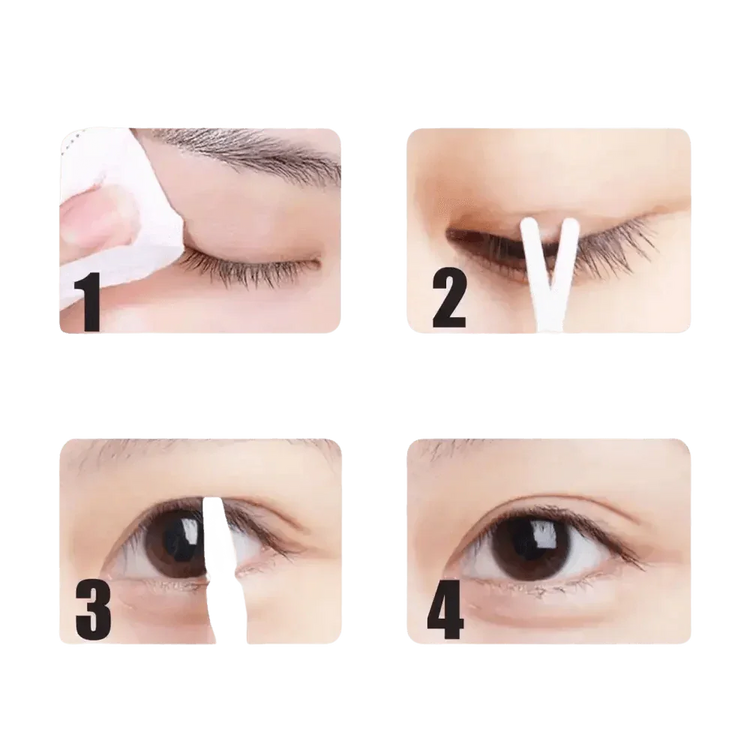 1

2

3

4