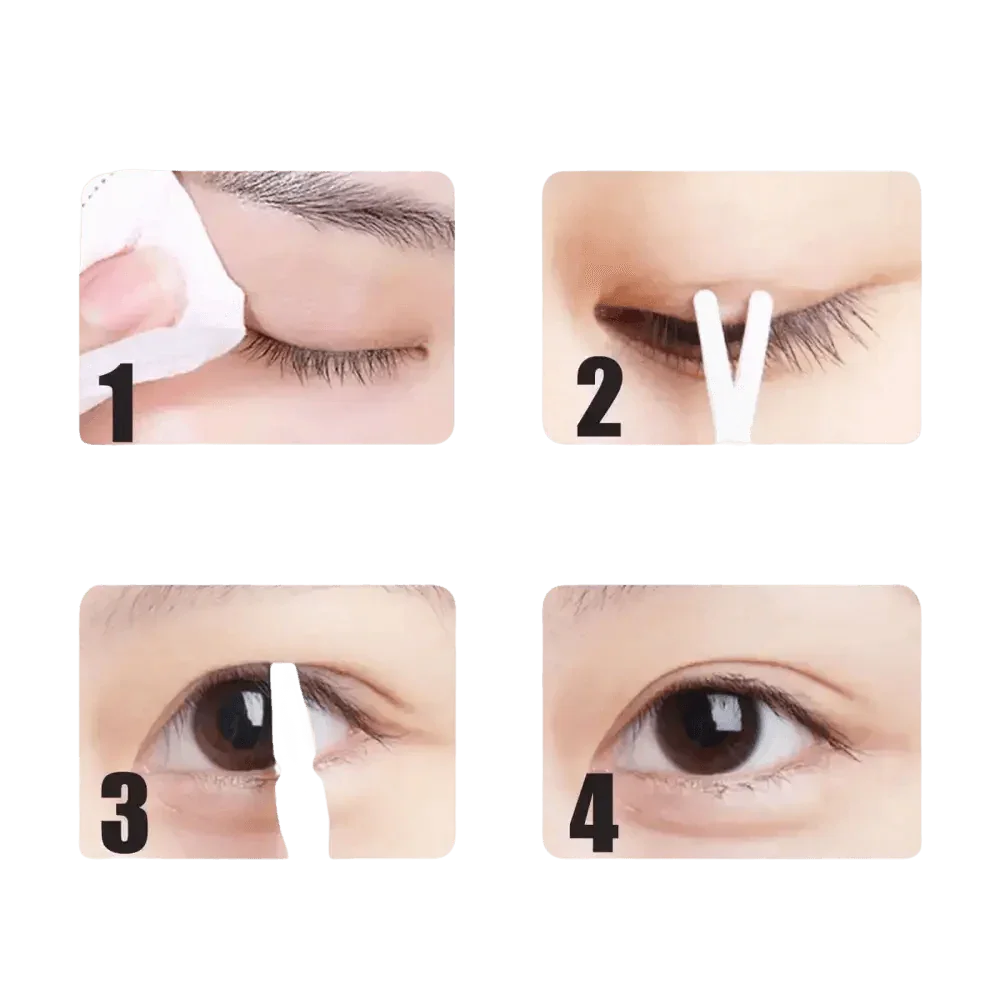 1

2

3

4