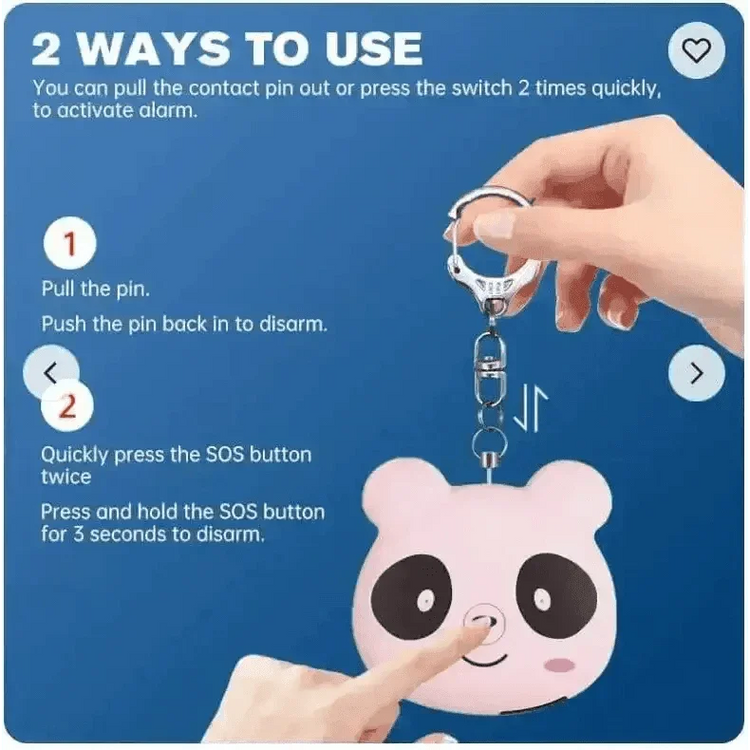 2 WAYS TO USE

You can pull the contact pin out or press the switch 2 times quickly, to activate alarm.

1

Pull the pin.

Push the pin back in to disarm.

2

Quickly press the SOS button twice

Press and hold the SOS button for 3 seconds to disarm.