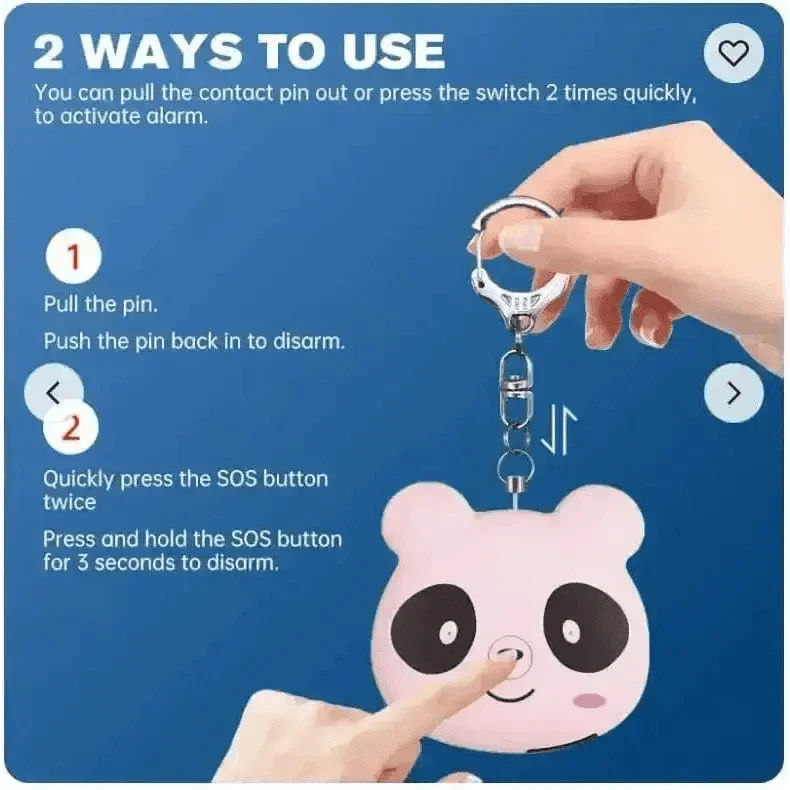 2 WAYS TO USE

You can pull the contact pin out or press the switch 2 times quickly, to activate alarm.

1

Pull the pin.

Push the pin back in to disarm.

2

Quickly press the SOS button twice

Press and hold the SOS button for 3 seconds to disarm.