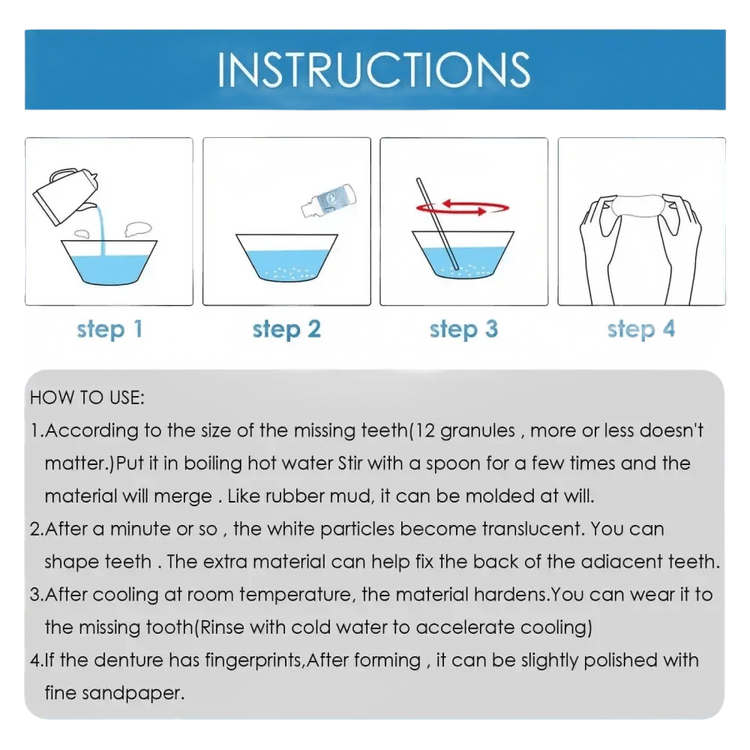 INSTRUCTIONS

step 1

step 2

step 3

step 4

HOW TO USE:

1.According to the size of the missing teeth(12 granules , more or less doesn't matter.)Put it in boiling hot water Stir with a spoon for a few times and the material will merge . Like rubber mud, it can be molded at will.

2.After a minute or so , the white particles become translucent. You can shape teeth . The extra material can help fix the back of the adiacent teeth.

3.After cooling at room temperature, the material hardens.You can wear it to the missing tooth(Rinse with cold water to accelerate cooling)

4.If the denture has fingerprints,After forming , it can be slightly polished with fine sandpaper.