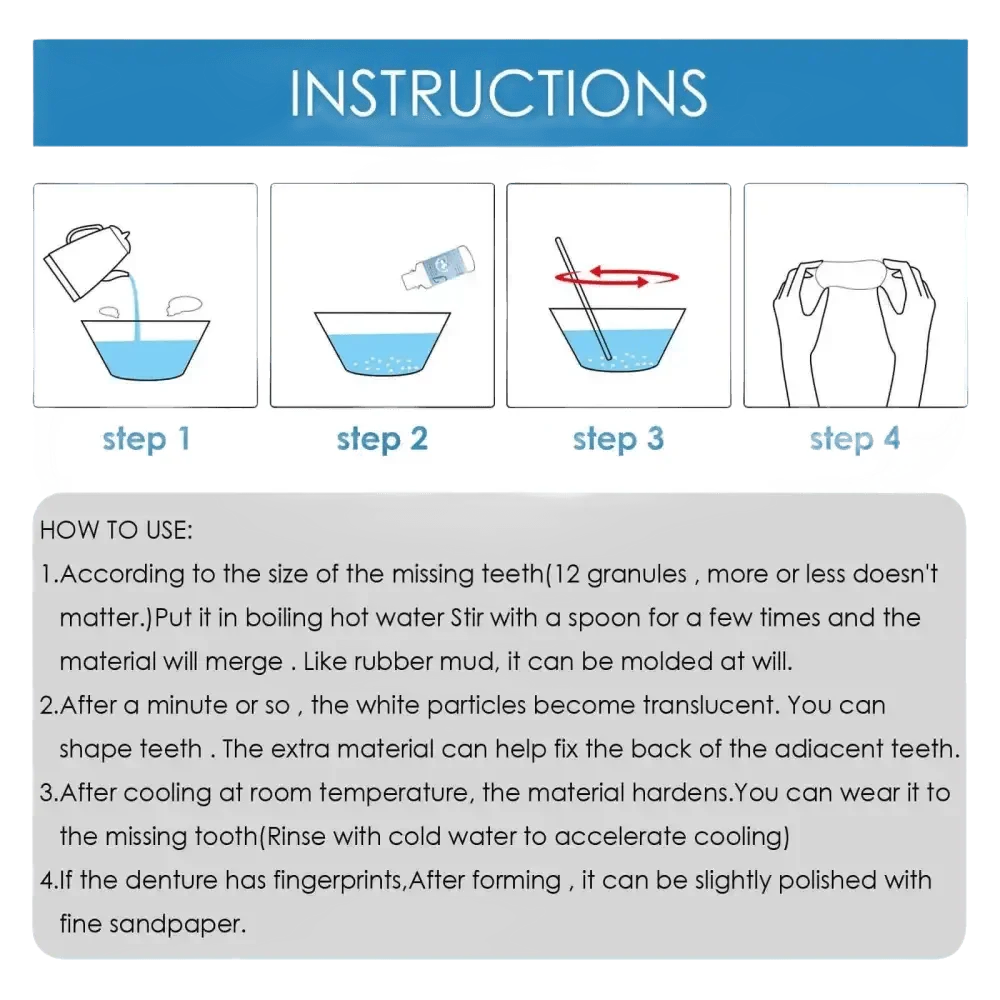 INSTRUCTIONS

step 1

step 2

step 3

step 4

HOW TO USE:

1.According to the size of the missing teeth(12 granules , more or less doesn't matter.)Put it in boiling hot water Stir with a spoon for a few times and the material will merge . Like rubber mud, it can be molded at will.

2.After a minute or so , the white particles become translucent. You can shape teeth . The extra material can help fix the back of the adiacent teeth.

3.After cooling at room temperature, the material hardens.You can wear it to the missing tooth(Rinse with cold water to accelerate cooling)

4.If the denture has fingerprints,After forming , it can be slightly polished with fine sandpaper.