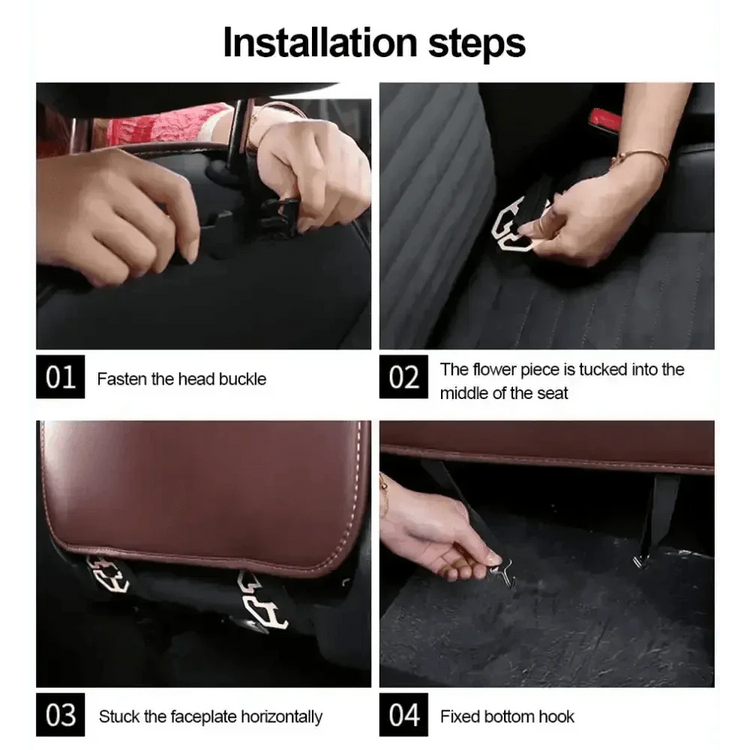 Installation steps

01 Fasten the head buckle

02 The flower piece is tucked into the middle of the seat

03 Stuck the faceplate horizontally

04 Fixed bottom hook