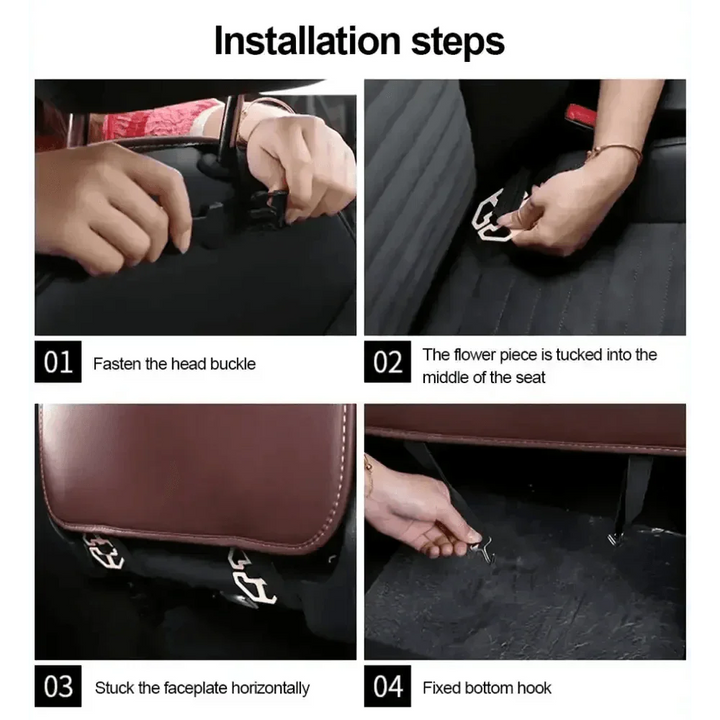 Installation steps

01 Fasten the head buckle

02 The flower piece is tucked into the middle of the seat

03 Stuck the faceplate horizontally

04 Fixed bottom hook