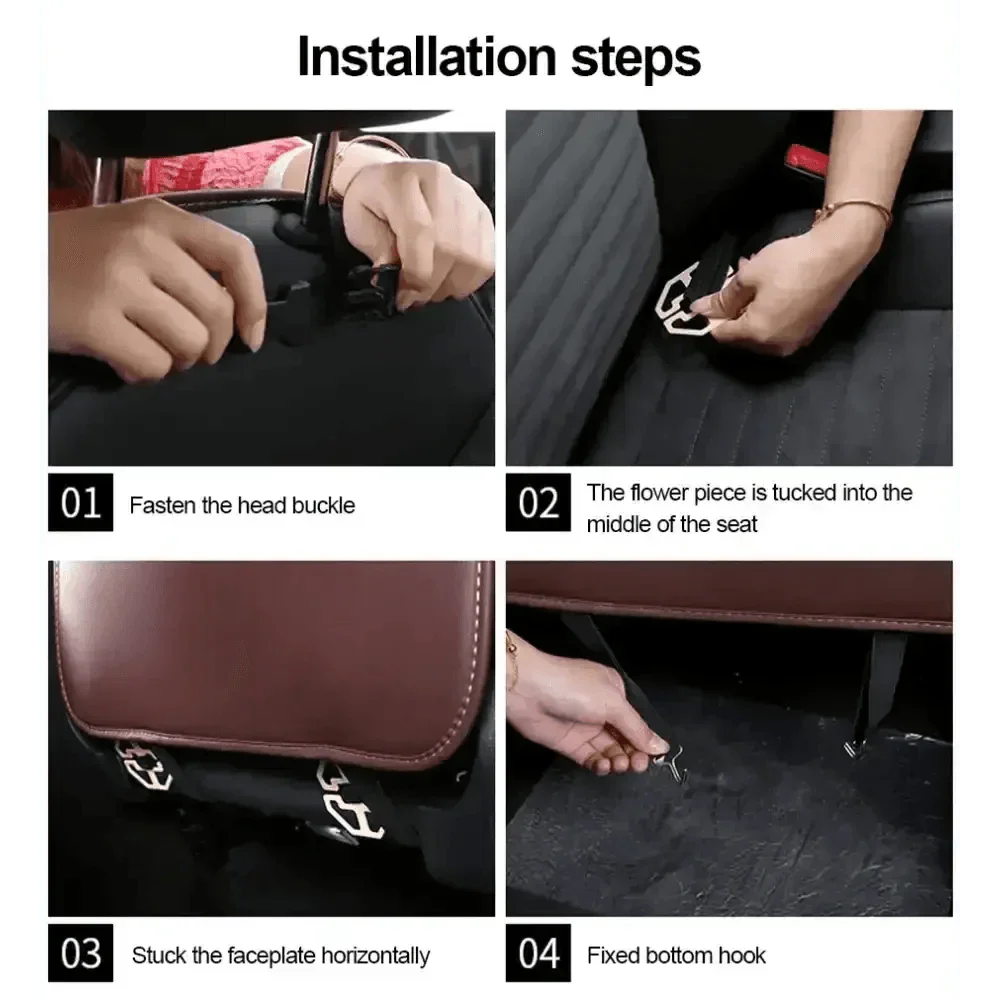 Installation steps

01 Fasten the head buckle

02 The flower piece is tucked into the middle of the seat

03 Stuck the faceplate horizontally

04 Fixed bottom hook