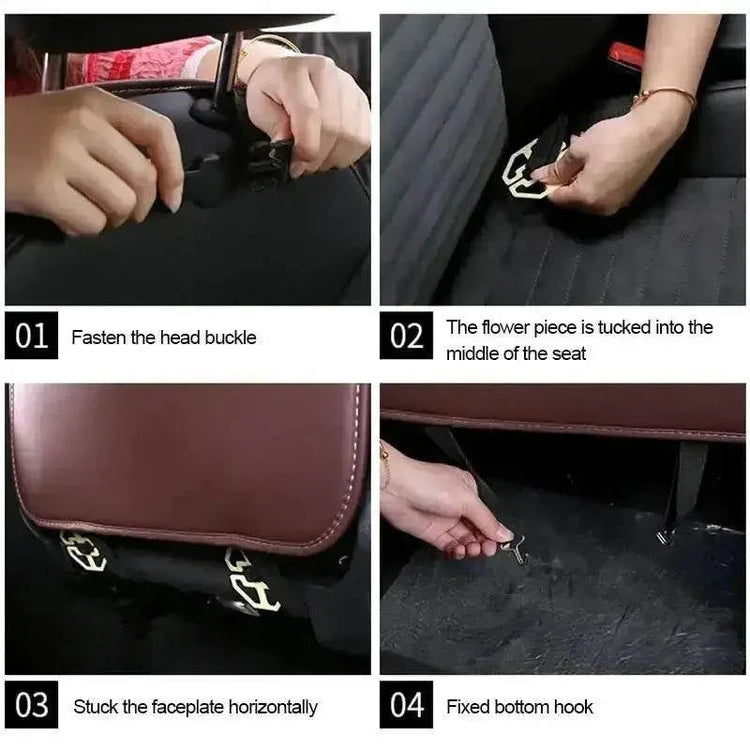 01 Fasten the head buckle

02 The flower piece is tucked into the middle of the seat

03 Stuck the faceplate horizontally

04 Fixed bottom hook