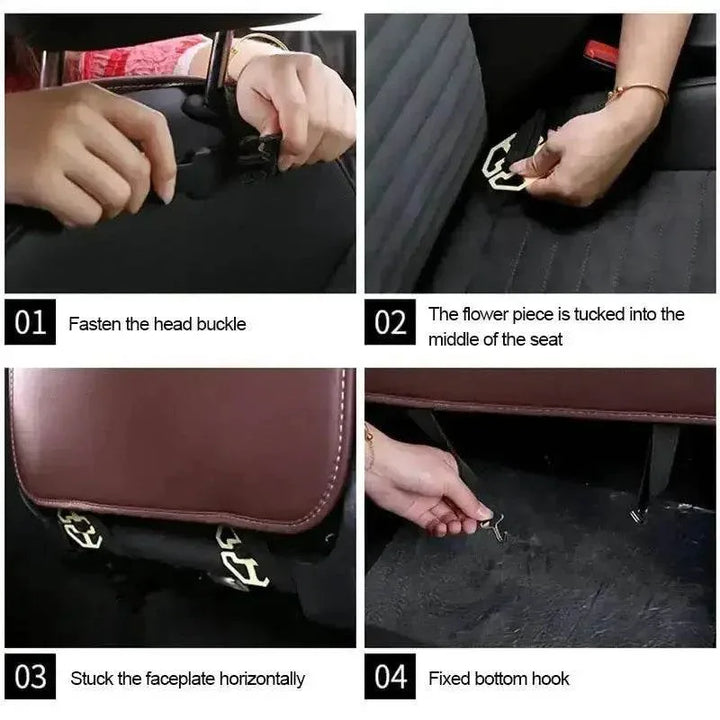 01 Fasten the head buckle

02 The flower piece is tucked into the middle of the seat

03 Stuck the faceplate horizontally

04 Fixed bottom hook