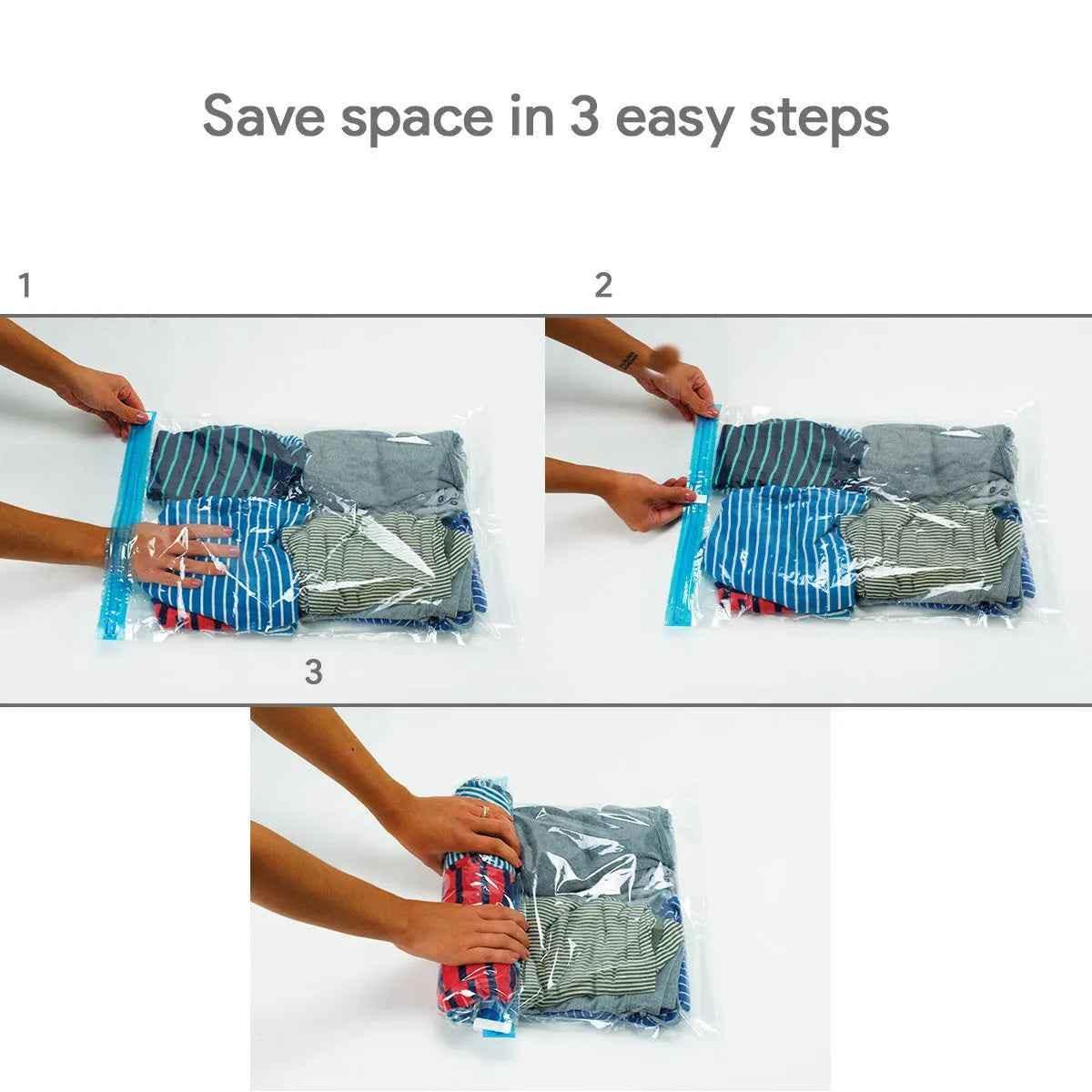 Save space in 3 easy steps

1

2

3