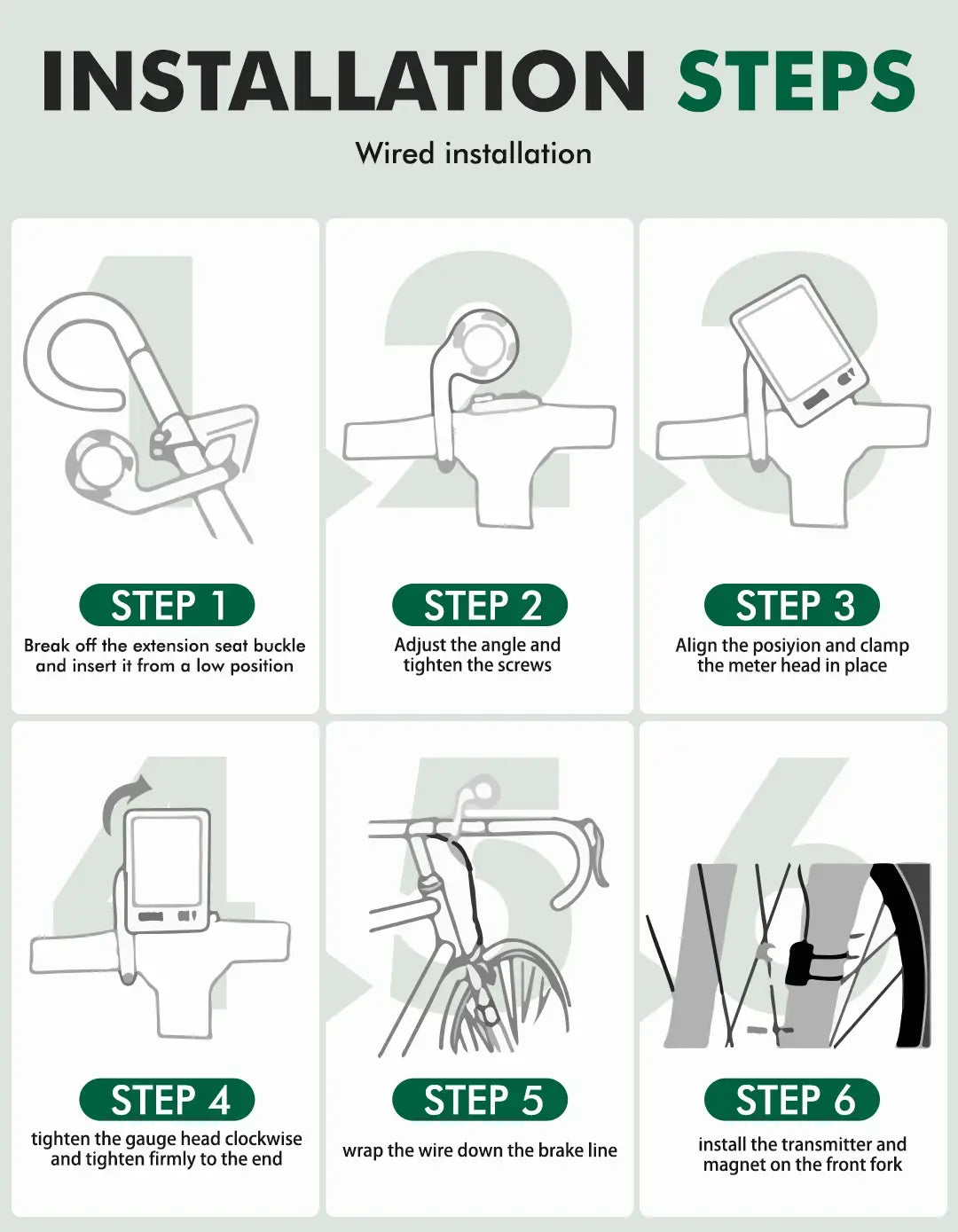 INSTALLATION STEPS

Wired installation

STEP 1
Break off the extension seat buckle and insert it from a low position

STEP 2
Adjust the angle and tighten the screws

STEP 3
Align the posiyion and clamp the meter head in place

STEP 4
tighten the gauge head clockwise and tighten firmly to the end

STEP 5
wrap the wire down the brake line

STEP 6
install the transmitter and magnet on the front fork