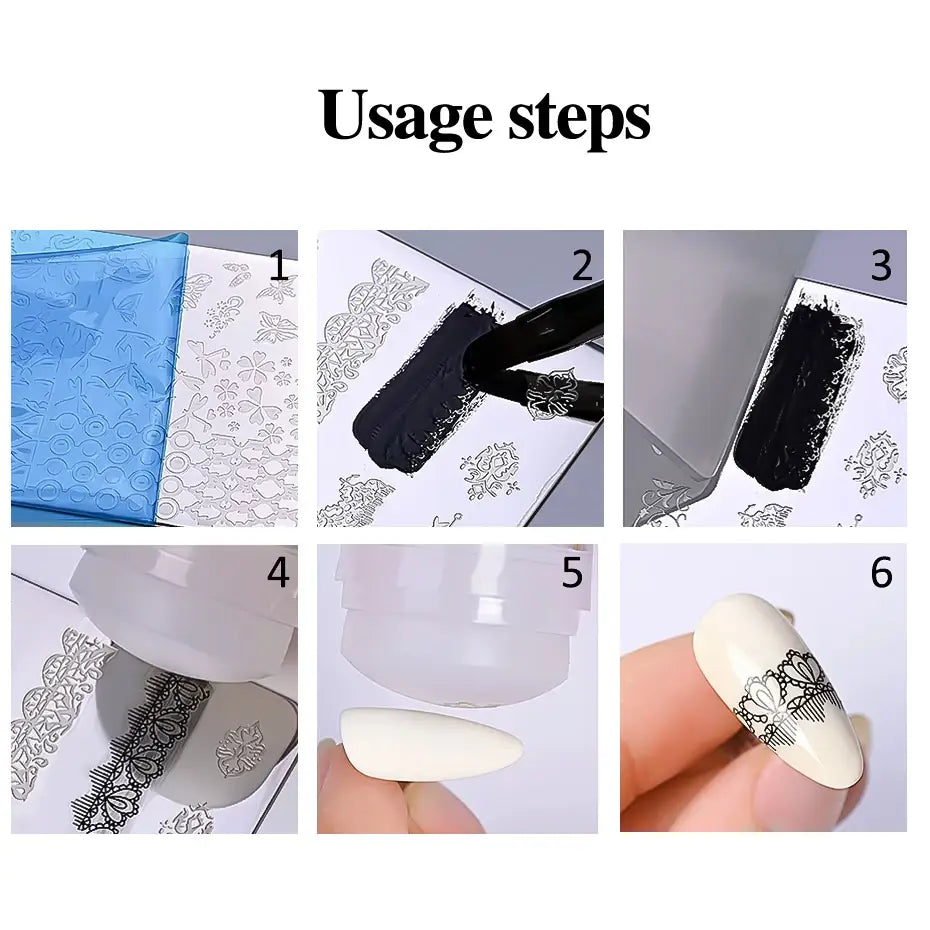 Usage steps

1

2

3

4

5

6