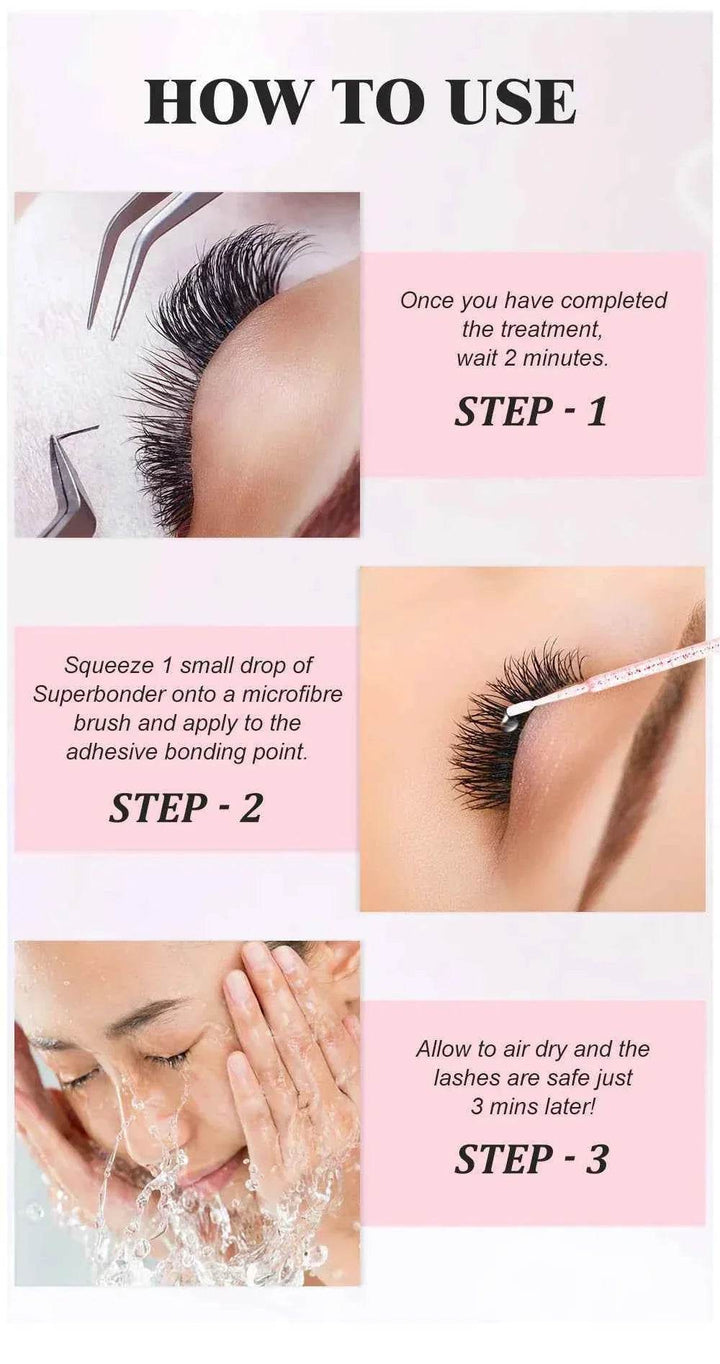 HOW TO USE

Once you have completed the treatment, wait 2 minutes.

STEP - 1

Squeeze 1 small drop of Superbonder onto a microfibre brush and apply to the adhesive bonding point.

STEP - 2

Allow to air dry and the lashes are safe just 3 mins later!

STEP - 3