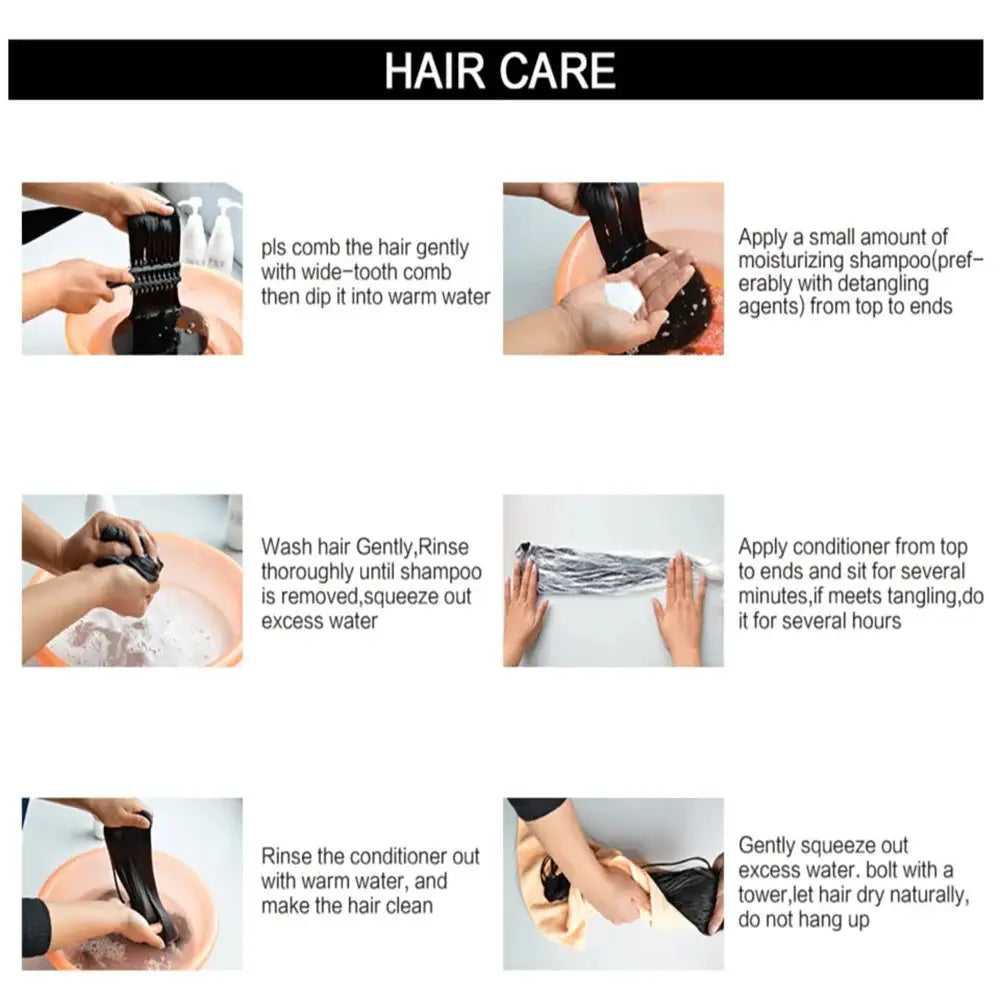 HAIR CARE

pls comb the hair gently with wide-tooth comb then dip it into warm water

Apply a small amount of moisturizing shampoo(preferably with detangling agents) from top to ends

Wash hair Gently,Rinse thoroughly until shampoo is removed,squeeze out excess water

Apply conditioner from top to ends and sit for several minutes,if meets tangling,do it for several hours

Rinse the conditioner out with warm water, and make the hair clean

Gently squeeze out excess water. bolt with a tower,let hair dry naturally, do not hang up