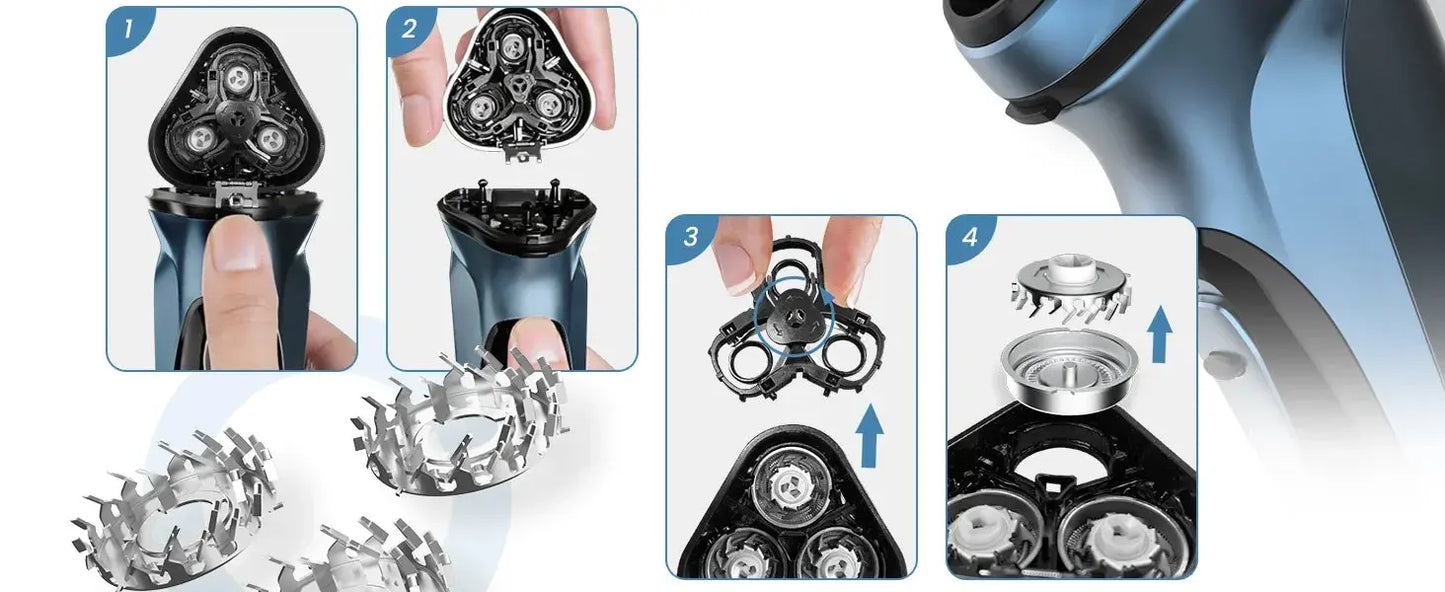 1

2

3

4