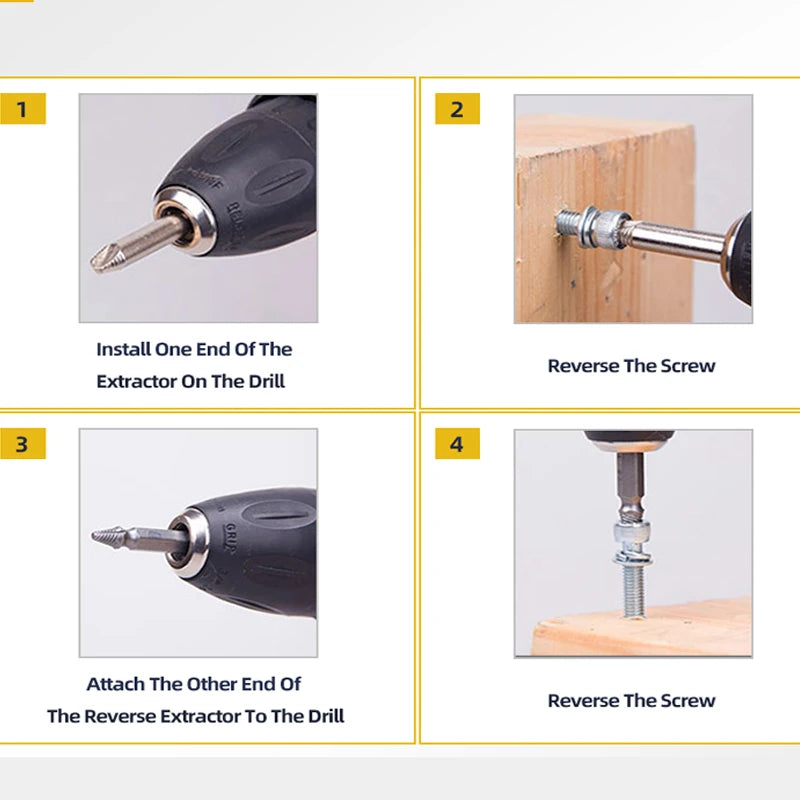 1

Install One End Of The Extractor On The Drill

2

Reverse The Screw

3

GRIP

Attach The Other End Of The Reverse Extractor To The Drill

4

Reverse The Screw