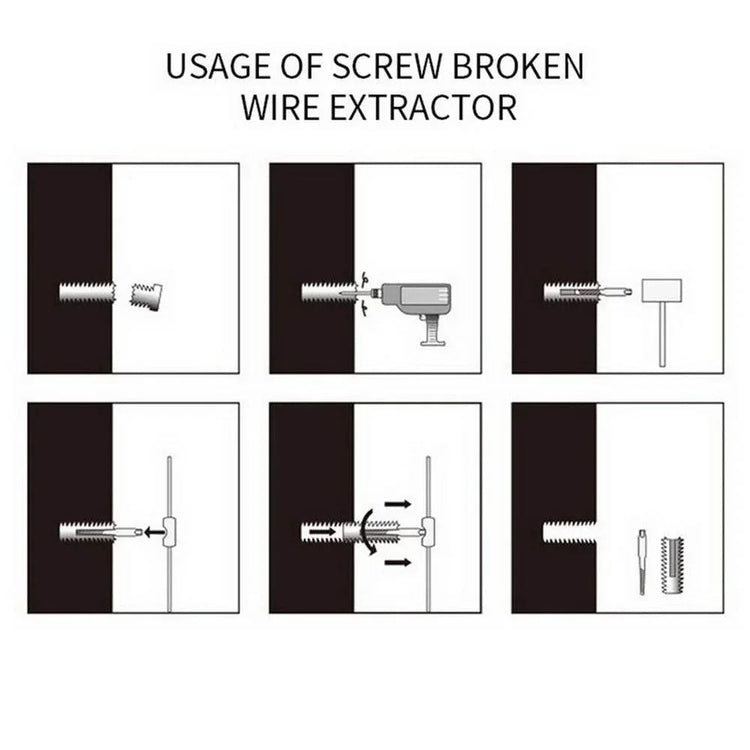 USAGE OF SCREW BROKEN WIRE EXTRACTOR