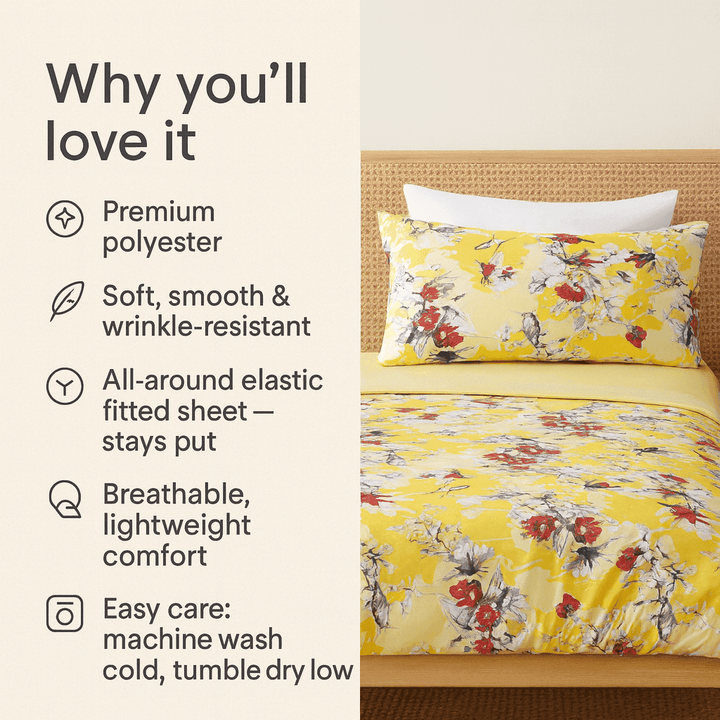 Why you'll love it

Premium polyester

Soft, smooth & wrinkle-resistant

All-around elastic fitted sheet — stays put

Breathable, lightweight comfort

Easy care: machine wash cold, tumble dry low