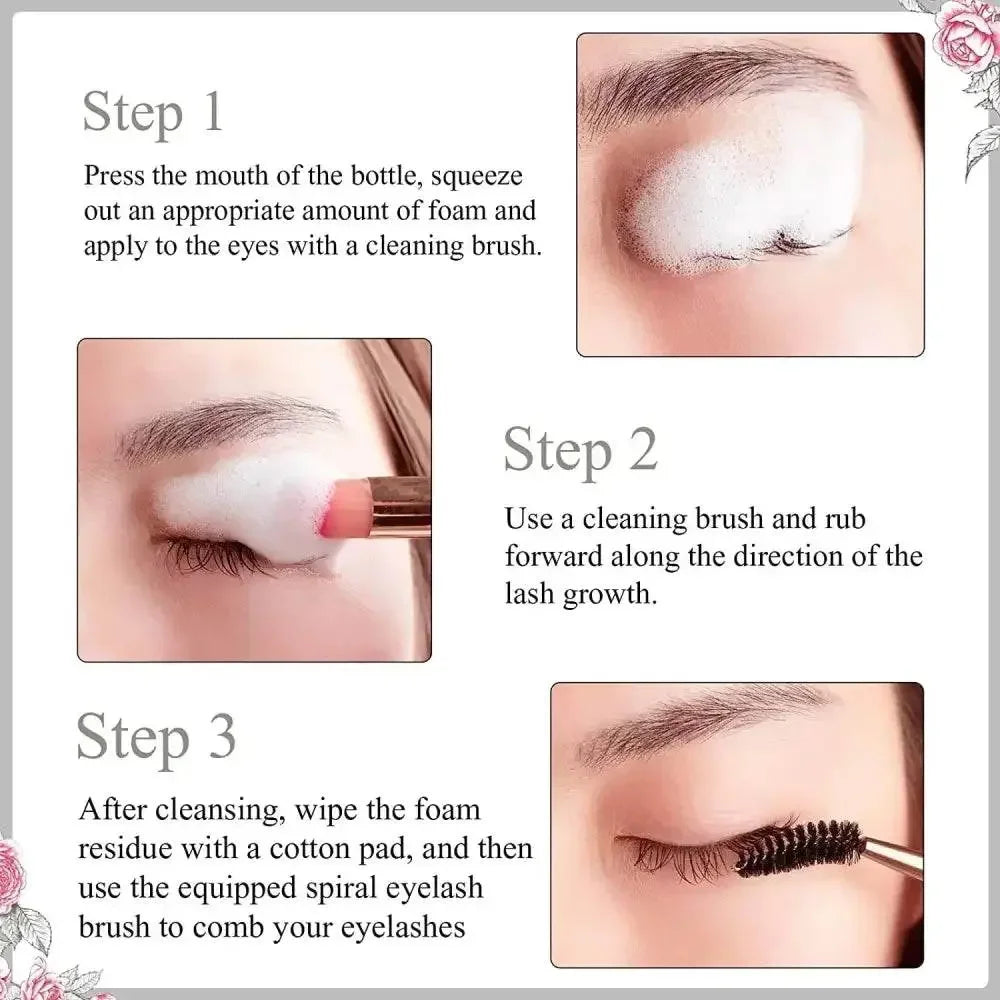 Step 1

Press the mouth of the bottle, squeeze out an appropriate amount of foam and apply to the eyes with a cleaning brush.

Step 2

Use a cleaning brush and rub forward along the direction of the lash growth.

Step 3

After cleansing, wipe the foam residue with a cotton pad, and then use the equipped spiral eyelash brush to comb your eyelashes