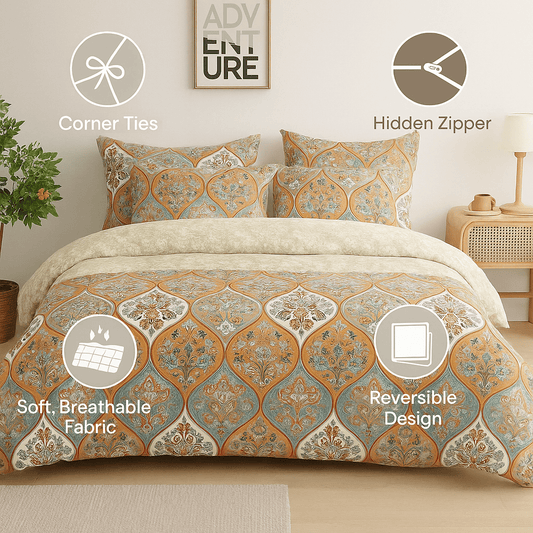 ADV
ENT
URE

Corner Ties

Hidden Zipper

Soft, Breathable Fabric

Reversible Design