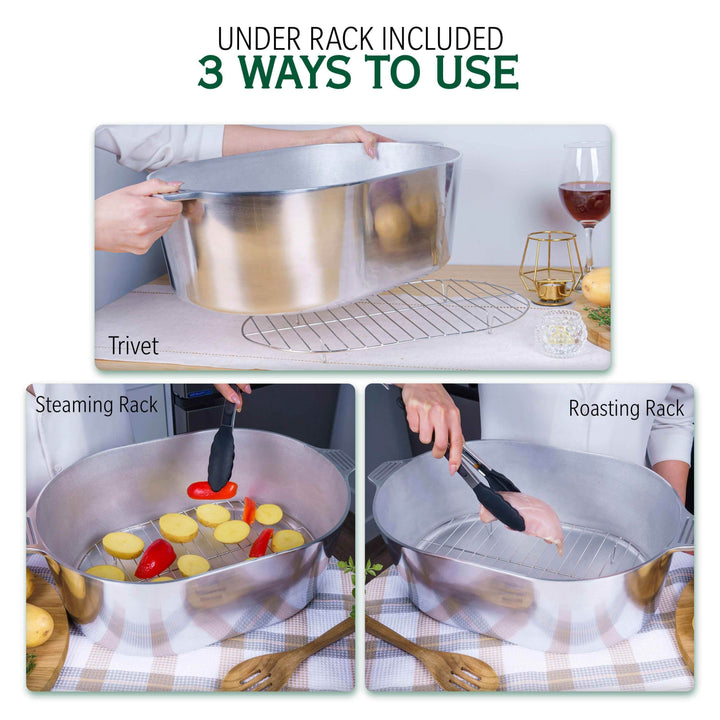 UNDER RACK INCLUDED
3 WAYS TO USE

Trivet

Steaming Rack

Roasting Rack