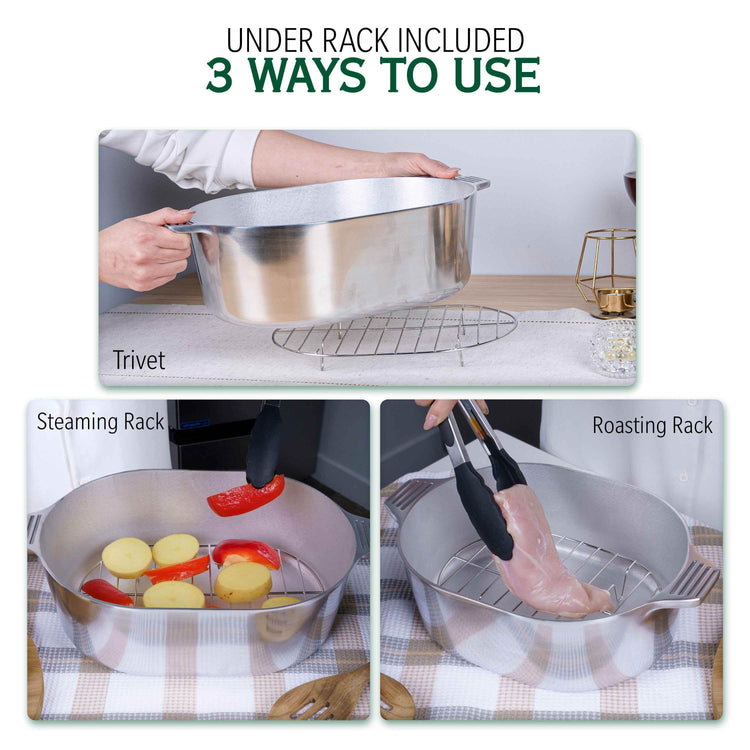 UNDER RACK INCLUDED
3 WAYS TO USE

Trivet

Steaming Rack

Roasting Rack