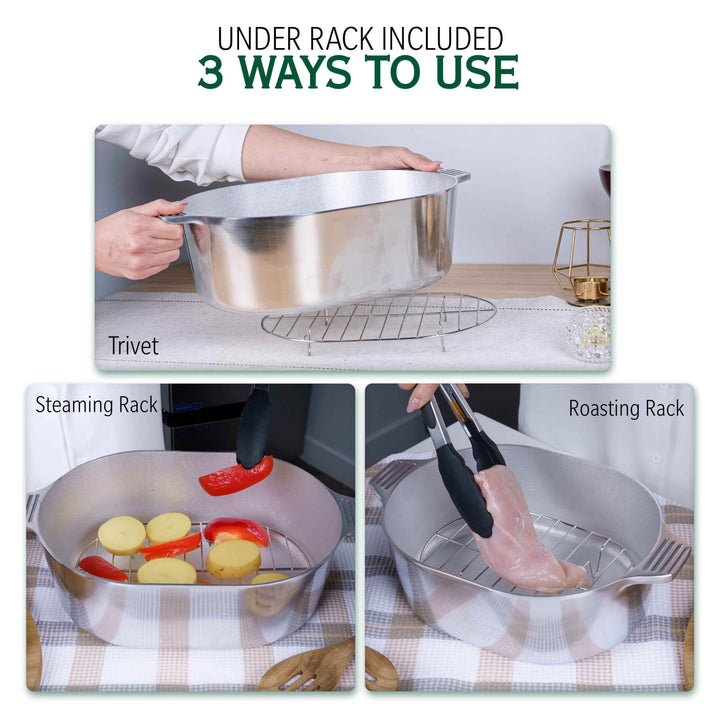 UNDER RACK INCLUDED
3 WAYS TO USE

Trivet

Steaming Rack

Roasting Rack