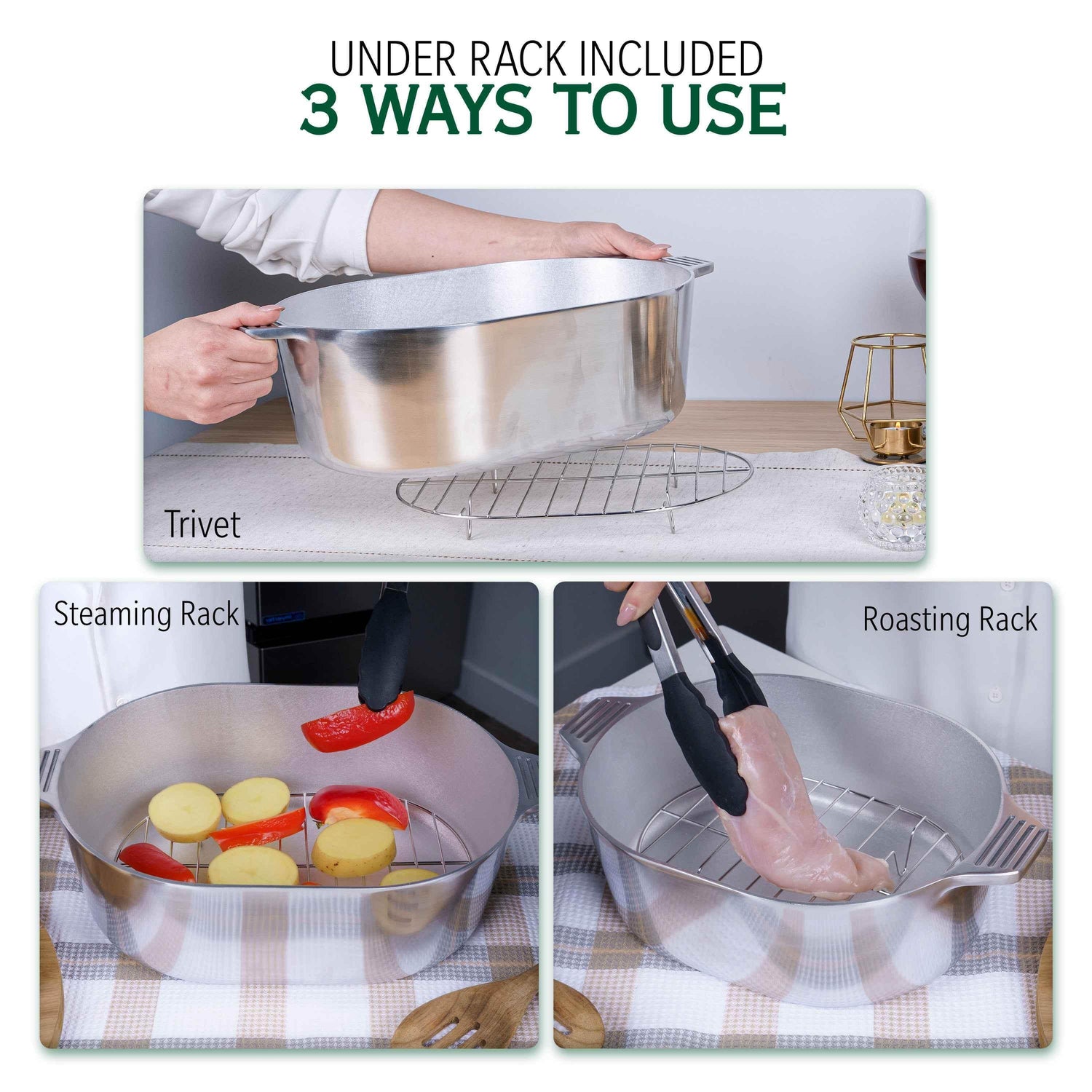 UNDER RACK INCLUDED
3 WAYS TO USE

Trivet

Steaming Rack

Roasting Rack