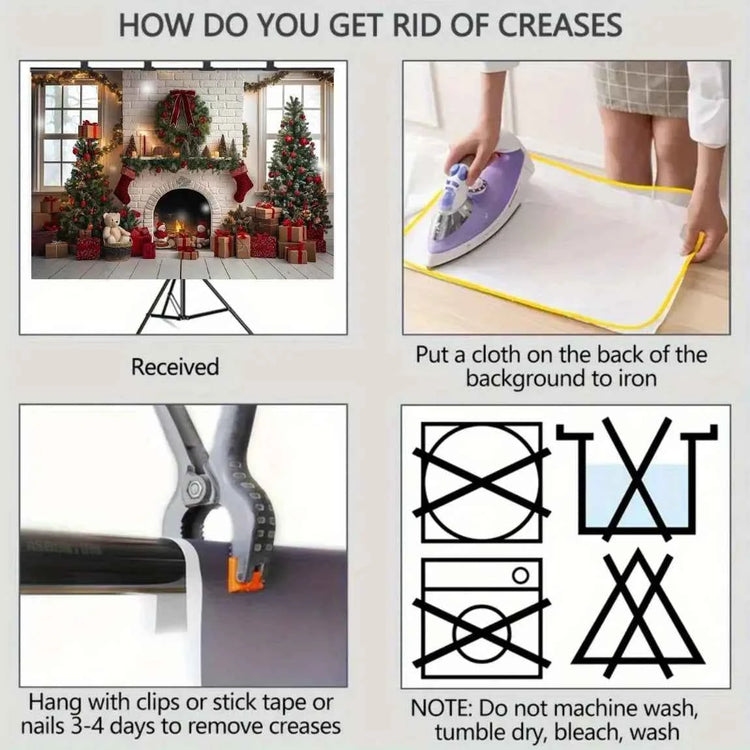 HOW DO YOU GET RID OF CREASES

Received

Put a cloth on the back of the background to iron

Hang with clips or stick tape or nails 3-4 days to remove creases

NOTE: Do not machine wash, tumble dry, bleach, wash