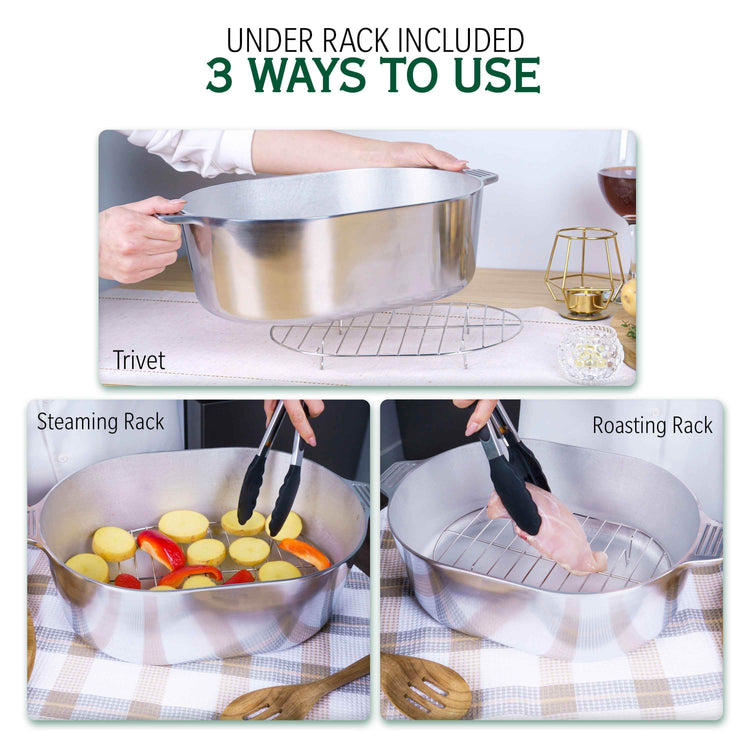 UNDER RACK INCLUDED
3 WAYS TO USE

Trivet

Steaming Rack

Roasting Rack